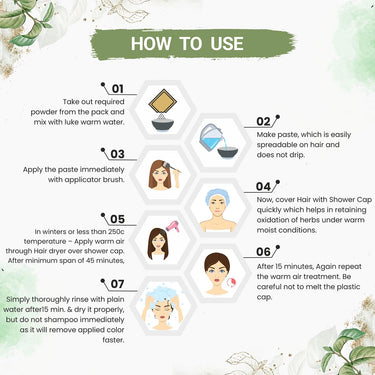 HOW TO USE

01
Take out required powder from the pack and mix with luke warm water.

02
Make paste, which is easily spreadable on hair and does not drip.

03
Apply the paste immediately with applicator brush.

04
Now, cover Hair with Shower Cap quickly which helps in retaining oxidation of herbs under warm moist conditions.

05
In winters or less than 250c temperature – Apply warm air through Hair dryer over shower cap. After minimum span of 45 minutes,

06
After 15 minutes, Again repeat the warm air treatment. Be careful not to melt the plastic cap.

07
Simply thoroughly rinse with plain water after15 min. & dry it properly, but do not shampoo immediately as it will remove applied color faster.