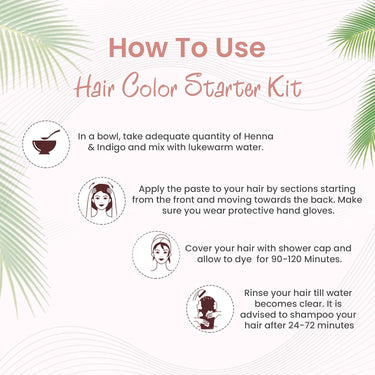 How To Use
Hair Color Starter Kit

In a bowl, take adequate quantity of Henna & Indigo and mix with lukewarm water.

Apply the paste to your hair by sections starting from the front and moving towards the back. Make sure you wear protective hand gloves.

Cover your hair with shower cap and allow to dye for 90-120 Minutes.

Rinse your hair till water becomes clear. It is advised to shampoo your hair after 24-72 minutes