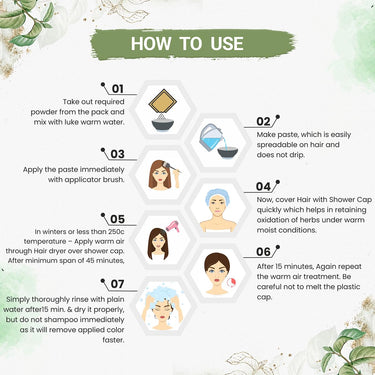 HOW TO USE

01
Take out required powder from the pack and mix with luke warm water.

02
Make paste, which is easily spreadable on hair and does not drip.

03
Apply the paste immediately with applicator brush.

04
Now, cover Hair with Shower Cap quickly which helps in retaining oxidation of herbs under warm moist conditions.

05
In winters or less than 250c temperature – Apply warm air through Hair dryer over shower cap. After minimum span of 45 minutes,

06
After 15 minutes, Again repeat the warm air treatment. Be careful not to melt the plastic cap.

07
Simply thoroughly rinse with plain water after15 min. & dry it properly, but do not shampoo immediately as it will remove applied color faster.