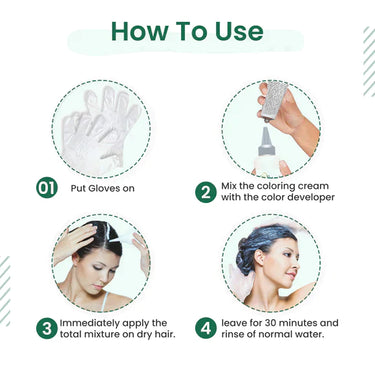 How To Use

01 Put Gloves on

2 Mix the coloring cream with the color developer

3 Immediately apply the total mixture on dry hair.

4 leave for 30 minutes and rinse of normal water.