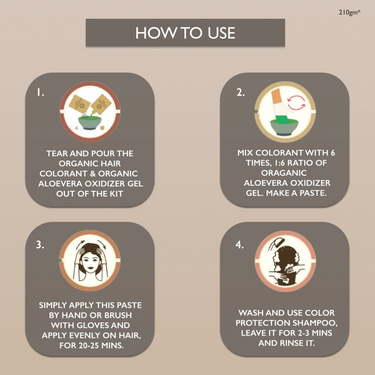 210gm*

HOW TO USE

1.

TEAR AND POUR THE ORGANIC HAIR COLORANT & ORGANIC ALOEVERA OXIDIZER GEL OUT OF THE KIT

2.

MIX COLORANT WITH 6 TIMES, 1:6 RATIO OF ORAGANIC ALOEVERA OXIDIZER GEL. MAKE A PASTE.

3.

SIMPLY APPLY THIS PASTE BY HAND OR BRUSH WITH GLOVES AND APPLY EVENLY ON HAIR, FOR 20-25 MINS.

4.

WASH AND USE COLOR PROTECTION SHAMPOO, LEAVE IT FOR 2-3 MINS AND RINSE IT.