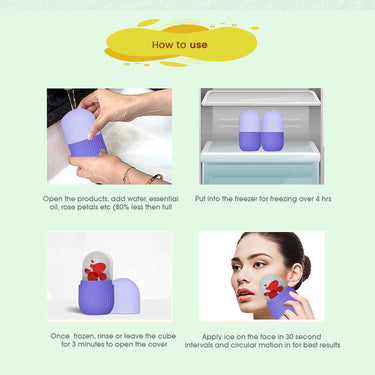 How to use

Open the products, add water, essential oil, rose petals etc (80% less then full

Put into the freezer for freezing over 4 hrs

Once frozen, rinse or leave the cube for 3 minutes to open the cover

Apply ice on the face in 30 second intervals and circular motion in for best results