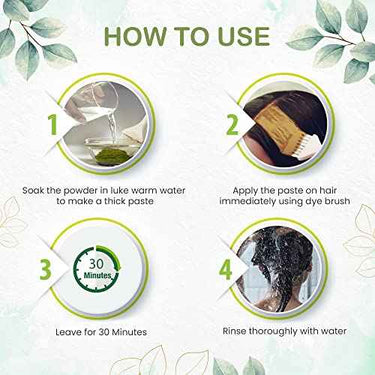 HOW TO USE

1

Soak the powder in luke warm water to make a thick paste

2

Apply the paste on hair immediately using dye brush

3

30 Minutes

Leave for 30 Minutes

4

Rinse thoroughly with water