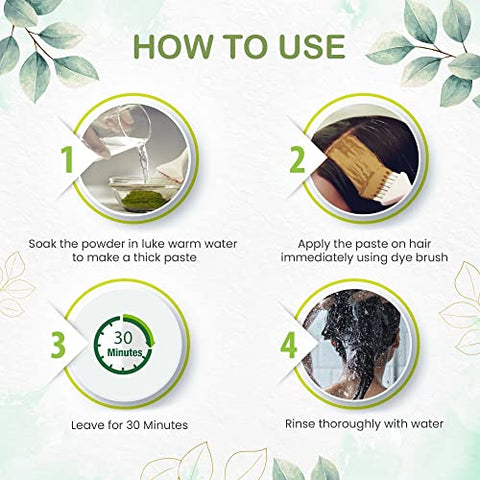 HOW TO USE

1

Soak the powder in luke warm water to make a thick paste

2

Apply the paste on hair immediately using dye brush

3

30 Minutes

Leave for 30 Minutes

4

Rinse thoroughly with water