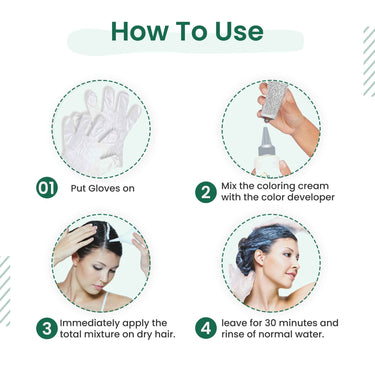 How To Use

01 Put Gloves on

2 Mix the coloring cream with the color developer

3 Immediately apply the total mixture on dry hair.

4 leave for 30 minutes and rinse of normal water.