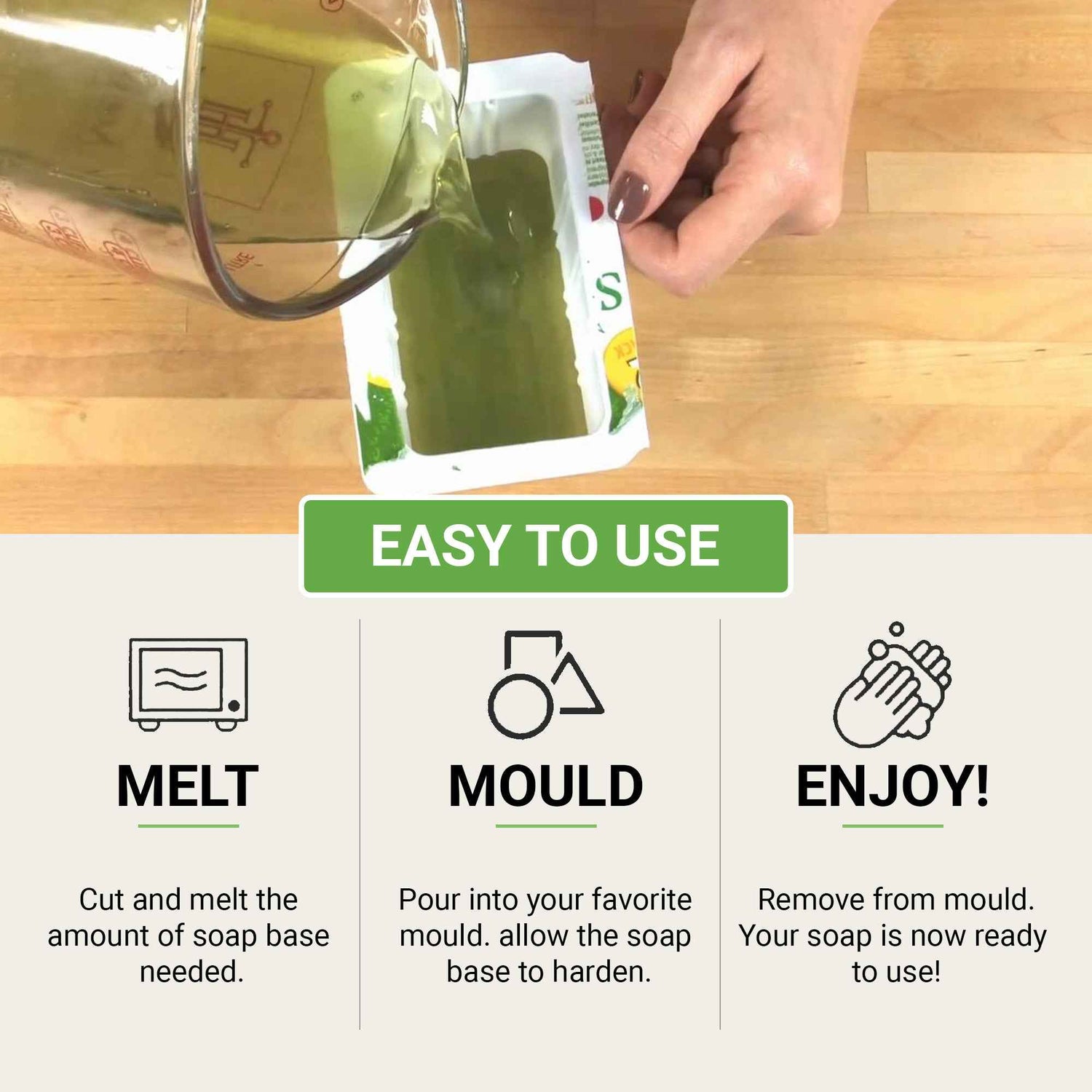 EASY TO USE

MELT

Cut and melt the amount of soap base needed.

MOULD

Pour into your favorite mould. allow the soap base to harden.

ENJOY!

Remove from mould. Your soap is now ready to use!