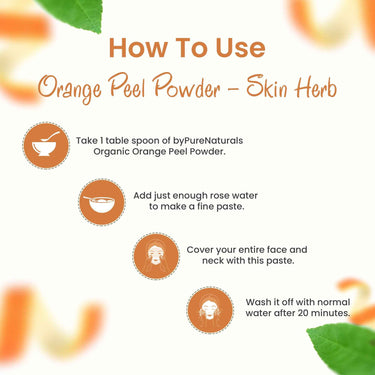 How To Use
Orange Peel Powder – Skin Herb

Take 1 table spoon of byPureNaturals Organic Orange Peel Powder.

Add just enough rose water to make a fine paste.

Cover your entire face and neck with this paste.

Wash it off with normal water after 20 minutes.