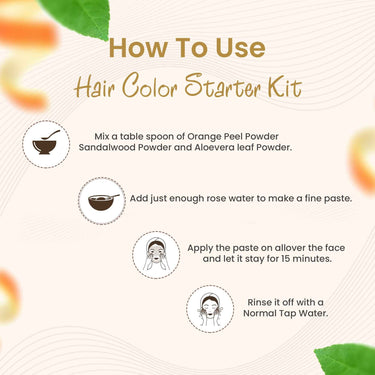 How To Use
Hair Color Starter Kit

Mix a table spoon of Orange Peel Powder Sandalwood Powder and Aloevera leaf Powder.

Add just enough rose water to make a fine paste.

Apply the paste on allover the face and let it stay for 15 minutes.

Rinse it off with a Normal Tap Water.